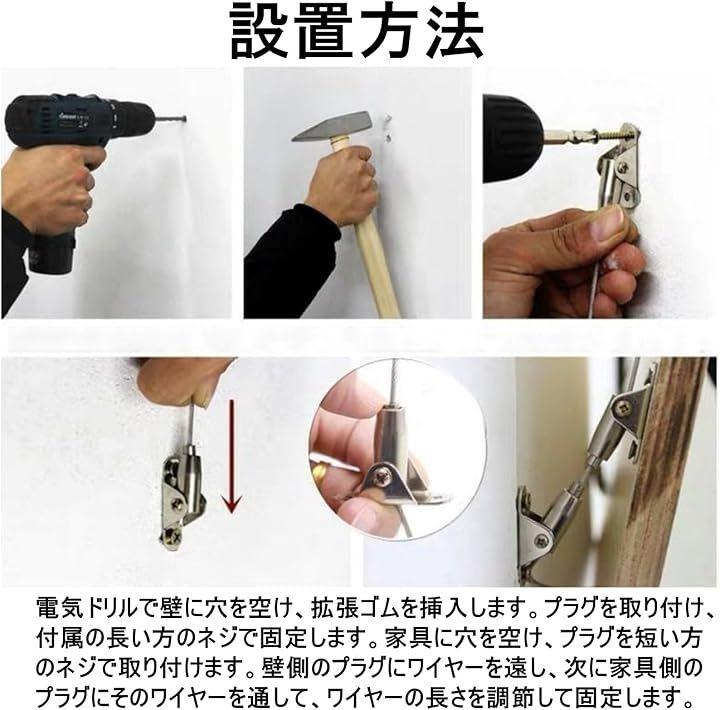 設置方法

電気ドリルで壁に穴を空け、拡張ゴムを挿入します。プラグを取り付け、付属の長い方のネジで固定します。家具に穴を空け、プラグを短い方のネジで取り付けます。壁側のプラグにワイヤーを遠し、次に家具側のプラグにそのワイヤーを通して、ワイヤーの長さを調節して固定します。