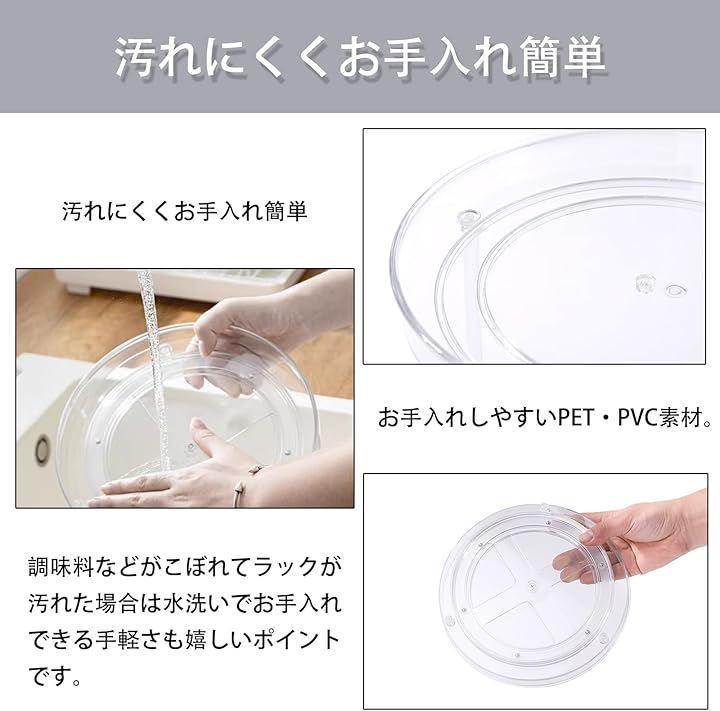 汚れにくくお手入れ簡単

汚れにくくお手入れ簡単

お手入れしやすいPET・PVC素材。

調味料などがこぼれてラックが汚れた場合は水洗いでお手入れできる手軽さも嬉しいポイントです。