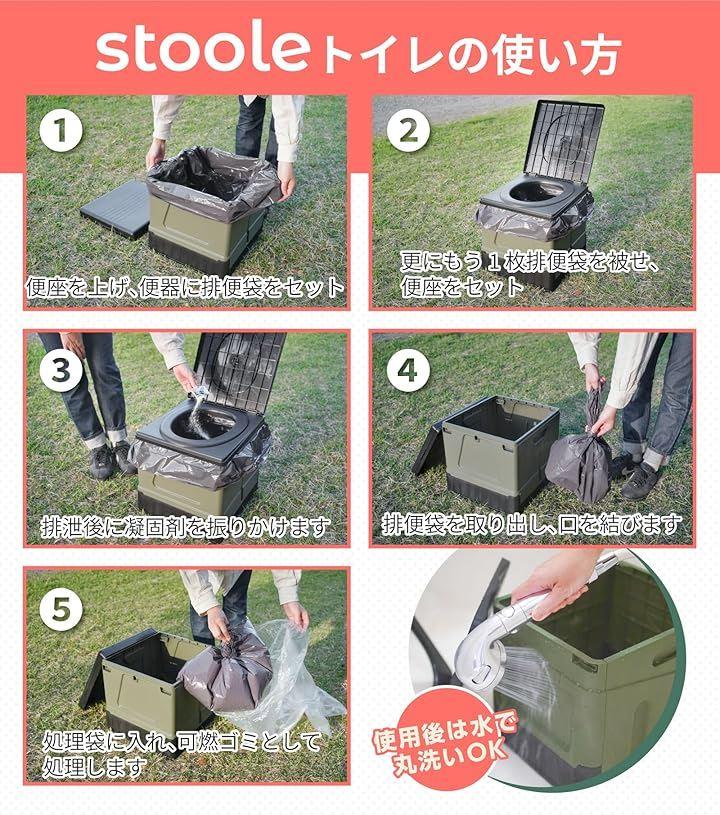 stooleトイレの使い方

1
便座を上げ、便器に排便袋をセット

2
更にもう１枚排便袋を被せ、便座をセット

3
排泄後に凝固剤を振りかけます

4
排便袋を取り出し、口を結びます

5
処理袋に入れ、可燃ゴミとして処理します

使用後は水で丸洗いOK