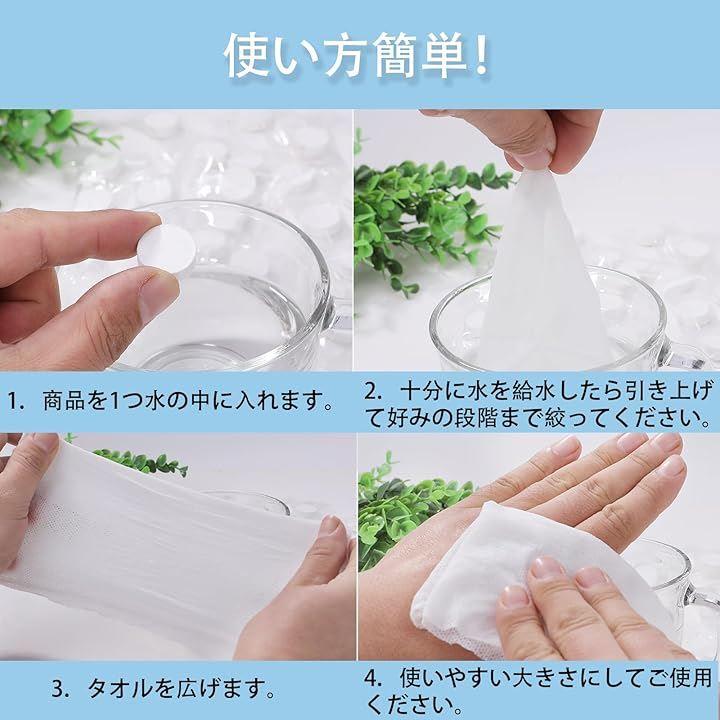 使い方簡単!

1. 商品を1つ水の中に入れます。

2. 十分に水を給水したら引き上げて好みの段階まで絞ってください。

3. タオルを広げます。

4. 使いやすい大きさにしてご使用ください。