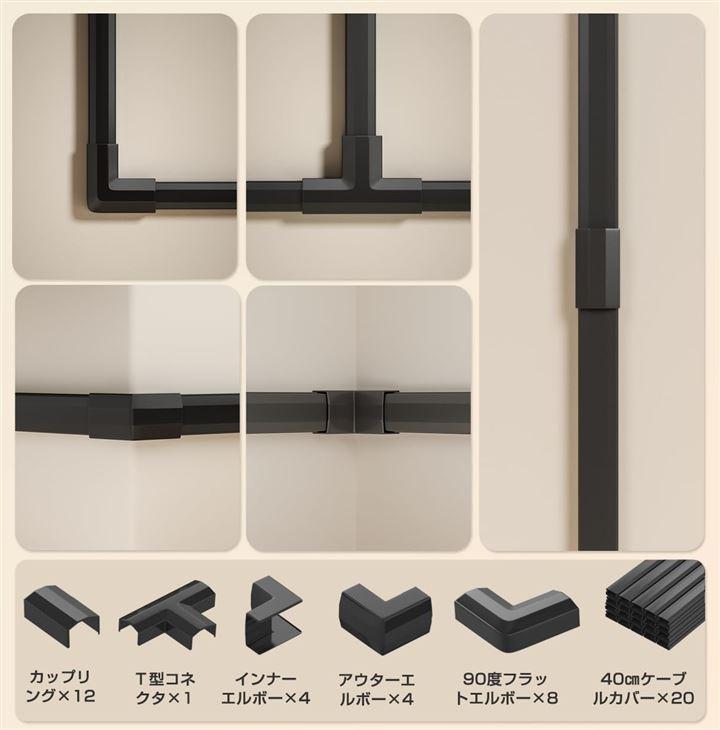 カップリング×12

T型コネクタ×1

インナーエルボー×4

アウターエルボー×4

90度フラットエルボー×8

40㎝ケーブルカバー×20