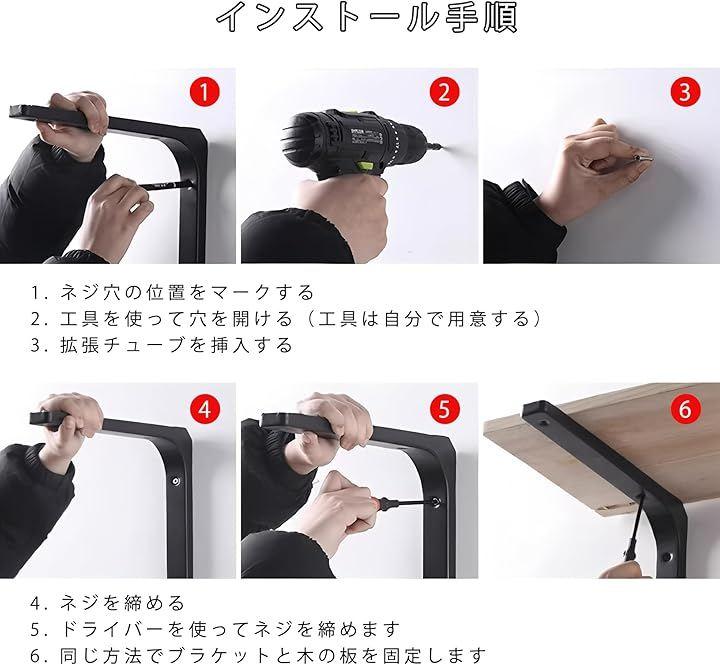 インストール手順

1

2

3

1. ネジ穴の位置をマークする
2. 工具を使って穴を開ける（工具は自分で用意する）
3. 拡張チューブを挿入する

4

5

6

4. ネジを締める
5. ドライバーを使ってネジを締めます
6. 同じ方法でブラケットと木の板を固定します