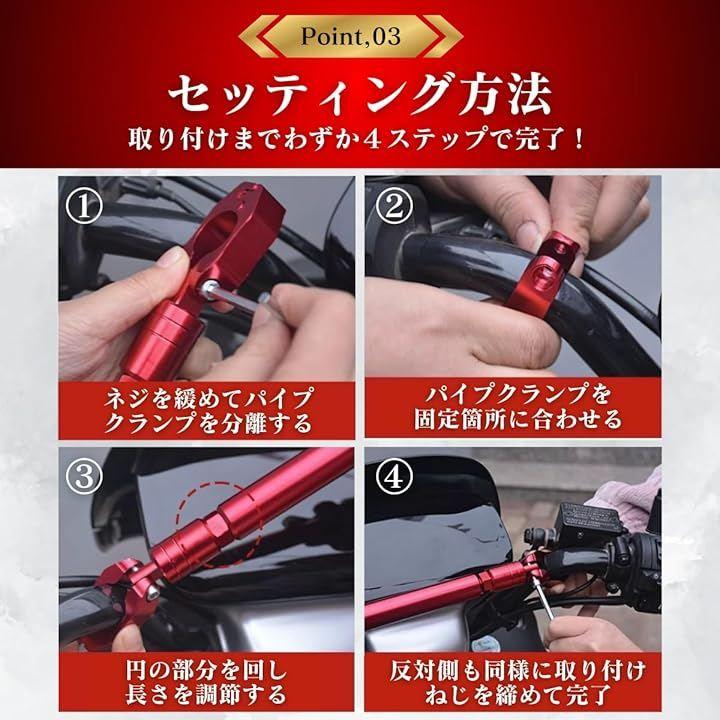 Point,03

セッティング方法

取り付けまでわずか4ステップで完了！

①

ネジを緩めてパイプクランプを分離する

②

パイプクランプを固定箇所に合わせる

③

円の部分を回し長さを調節する

④

反対側も同様に取り付けねじを締めて完了