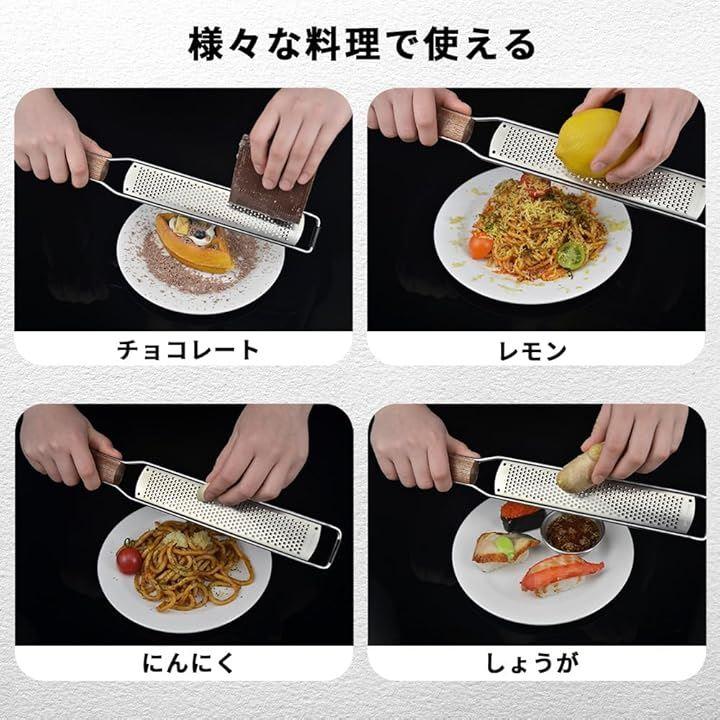 様々な料理で使える

チョコレート

レモン

にんにく

しょうが