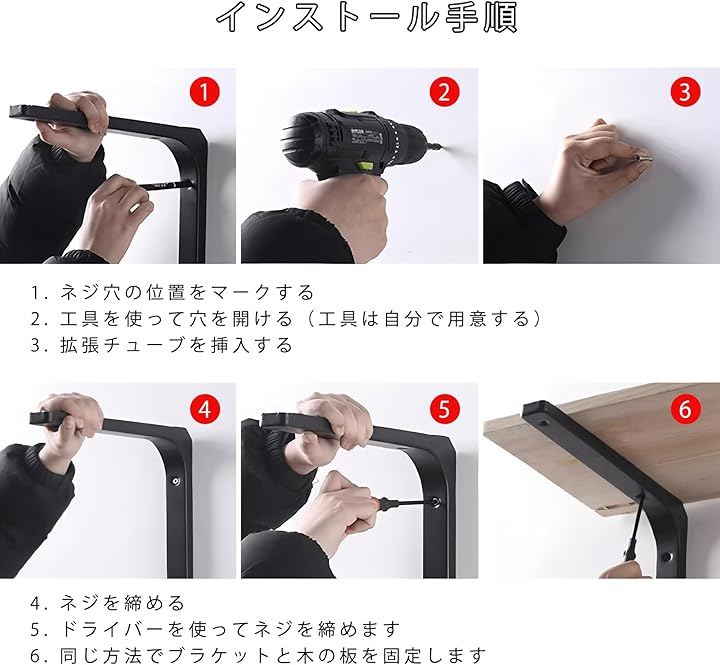 インストール手順

1

2

3

1. ネジ穴の位置をマークする
2. 工具を使って穴を開ける（工具は自分で用意する）
3. 拡張チューブを挿入する

4

5

6

4. ネジを締める
5. ドライバーを使ってネジを締めます
6. 同じ方法でブラケットと木の板を固定します