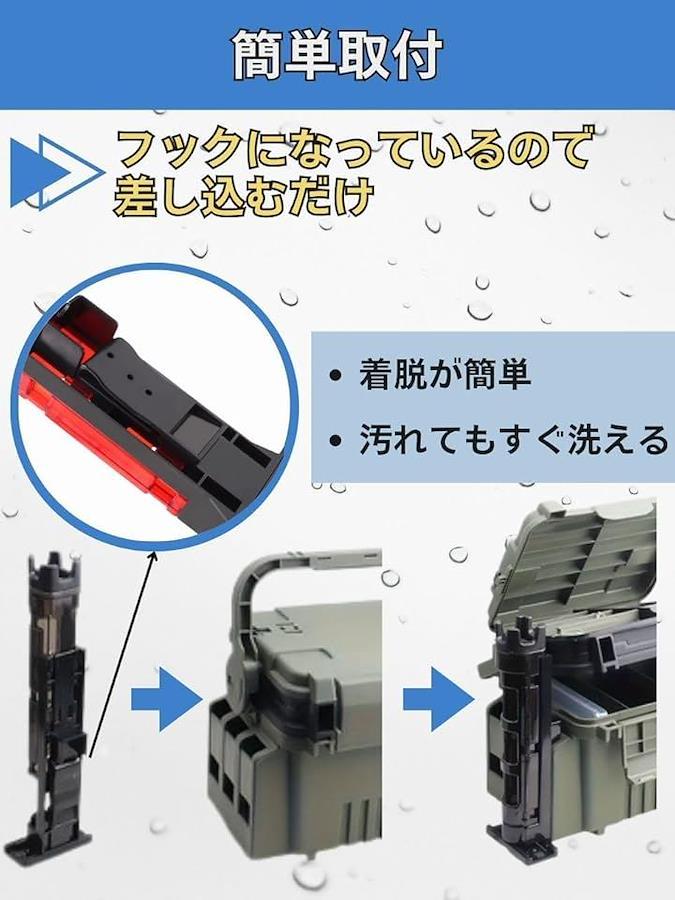 簡単取付

フックになっているので
差し込むだけ

• 着脱が簡単
• 汚れてもすぐ洗える