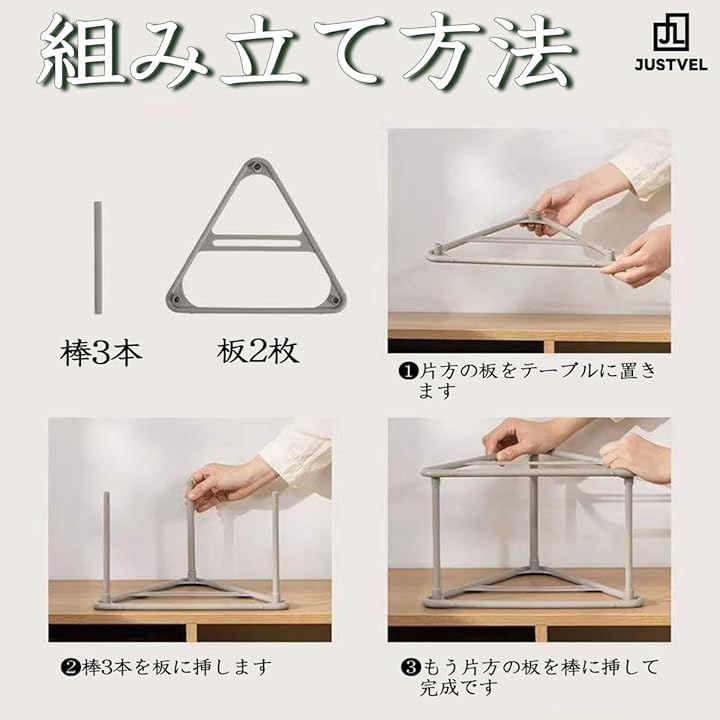 組み立て方法

JUSTVEL

棒3本

板2枚

❶片方の板をテーブルに置きます

❷棒3本を板に挿します

❸もう片方の板を棒に挿して完成です