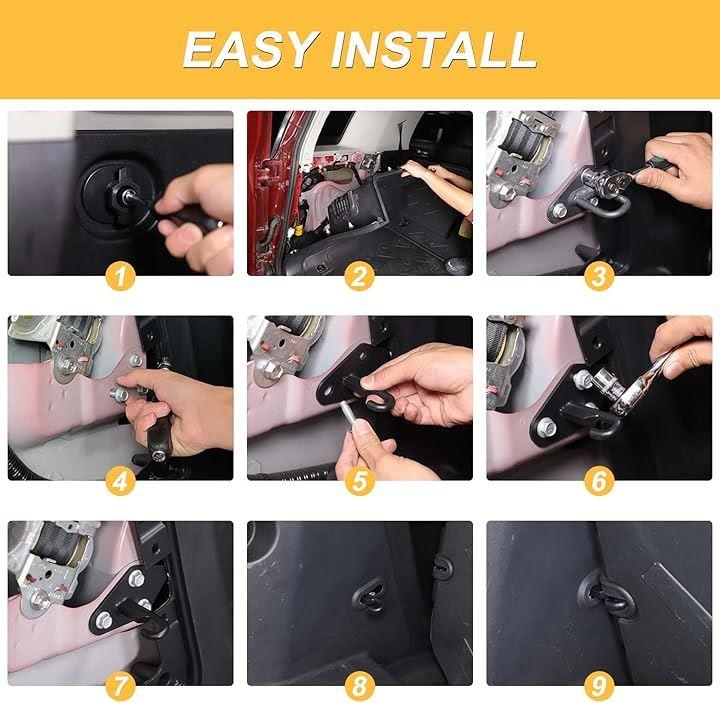 EASY INSTALL

1

2

3

4

5

6

7

8

9