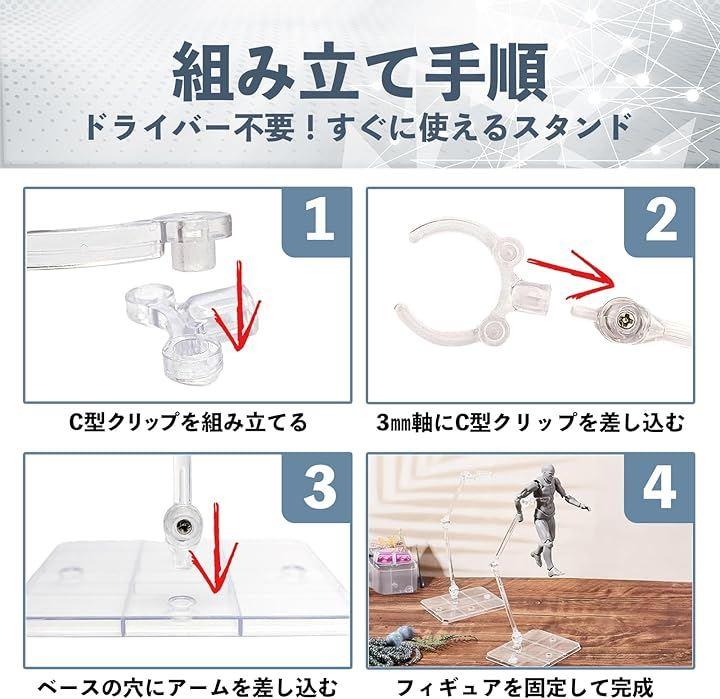 組み立て手順

ドライバー不要！すぐに使えるスタンド

1

C型クリップを組み立てる

2

3㎜軸にC型クリップを差し込む

3

ベースの穴にアームを差し込む

4

フィギュアを固定して完成