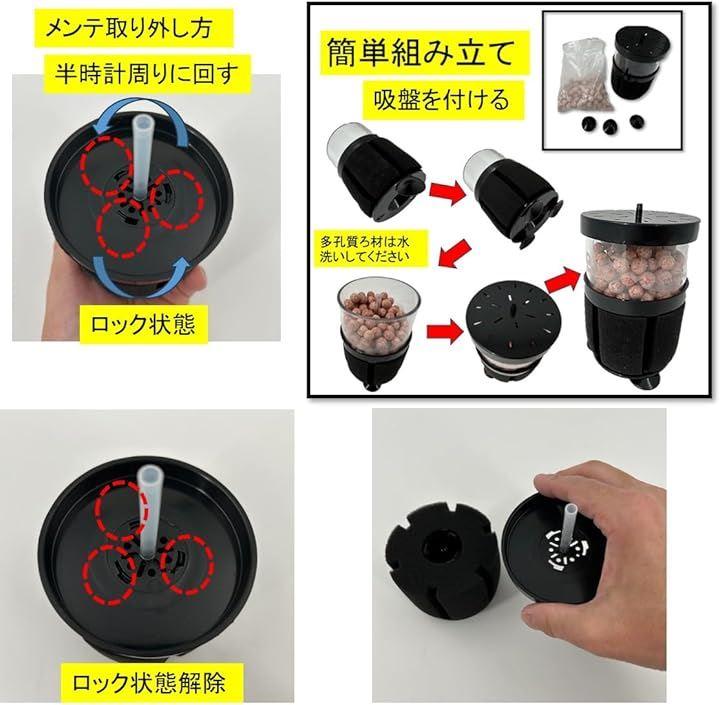 メンテ取り外し方

半時計周りに回す

ロック状態

簡単組み立て

吸盤を付ける

多孔質ろ材は水洗いしてください

ロック状態解除