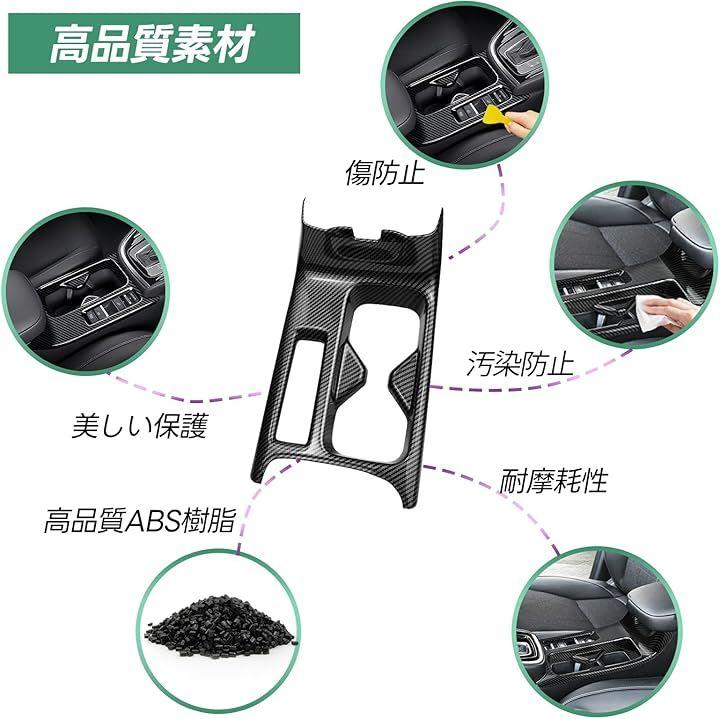 高品質素材

傷防止

汚染防止

美しい保護

耐摩耗性

高品質ABS樹脂