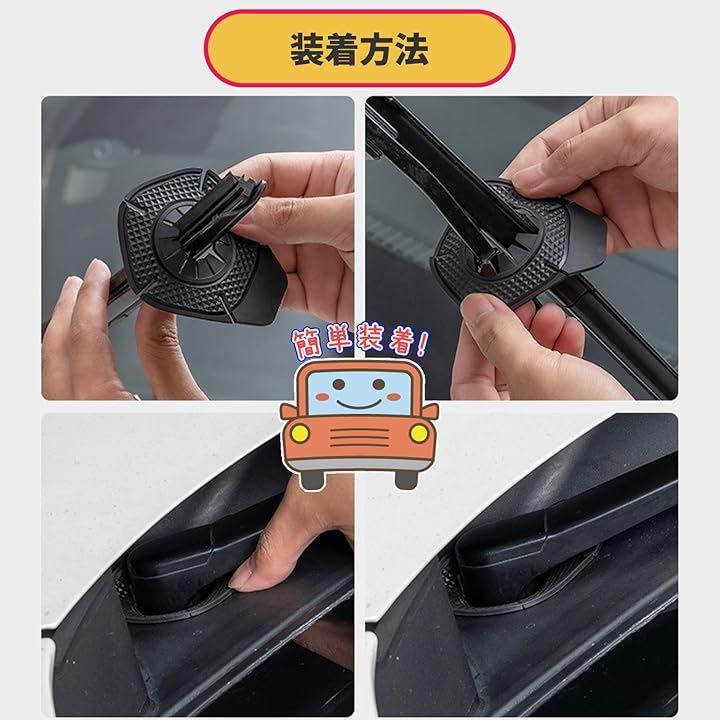 装着方法

簡単装着!