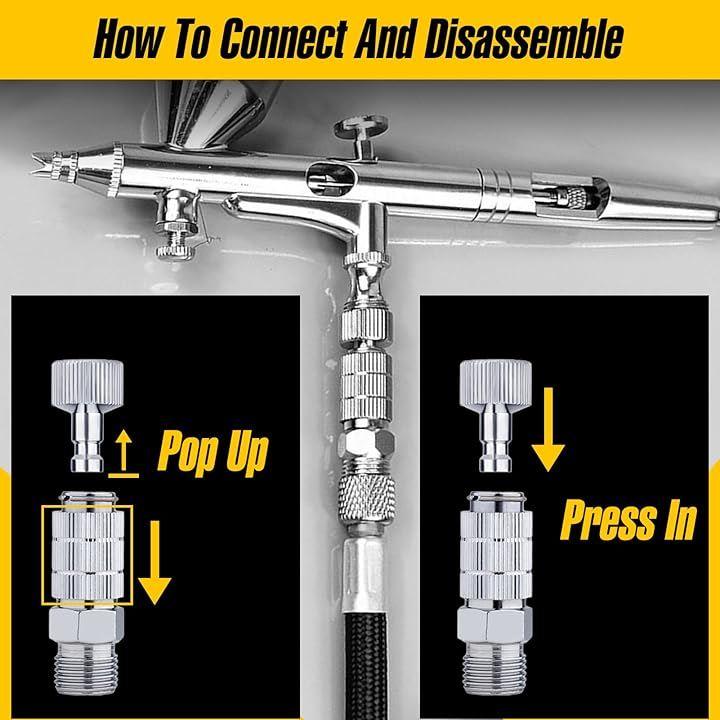 How To Connect And Disassemble

Pop Up

Press In