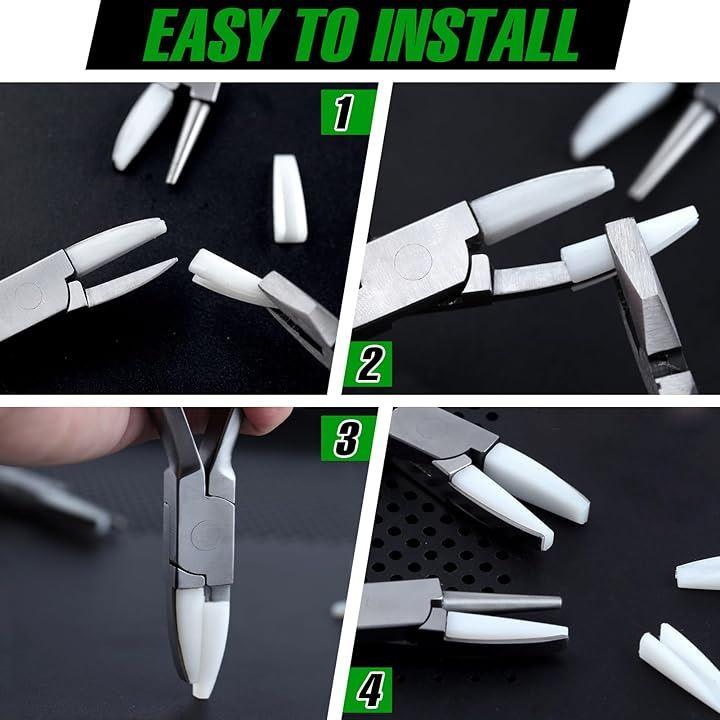 EASY TO INSTALL

1

2

3

4