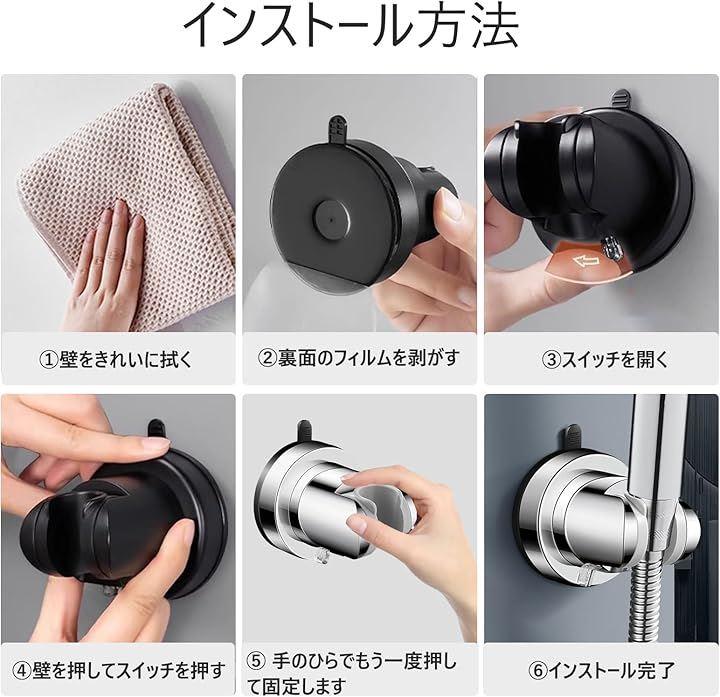 インストール方法

①壁をきれいに拭く

②裏面のフィルムを剥がす

③スイッチを開く

④壁を押してスイッチを押す

⑤ 手のひらでもう一度押して固定します

⑥インストール完了