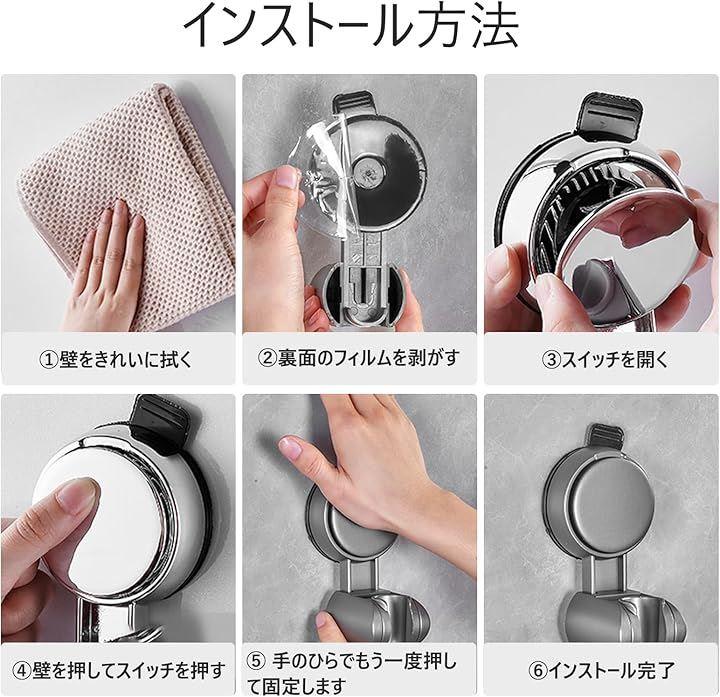 インストール方法

①壁をきれいに拭く

②裏面のフィルムを剥がす

③スイッチを開く

④壁を押してスイッチを押す

⑤ 手のひらでもう一度押して固定します

⑥インストール完了