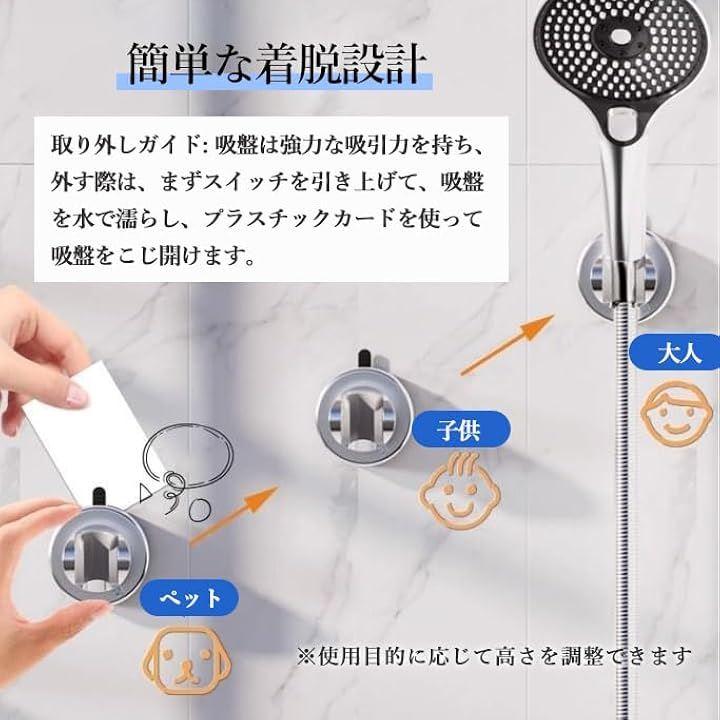 簡単な着脱設計

取り外しガイド: 吸盤は強力な吸引力を持ち、外す際は、まずスイッチを引き上げて、吸盤を水で濡らし、プラスチックカードを使って吸盤をこじ開けます。

大人

子供

ペット

※使用目的に応じて高さを調整できます