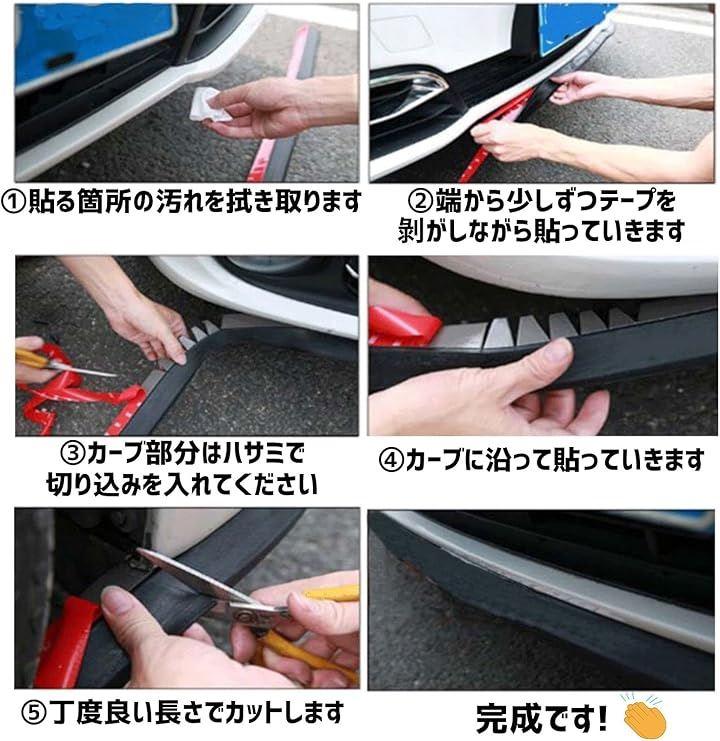 ①貼る箇所の汚れを拭き取ります

②端から少しずつテープを剥がしながら貼っていきます

③カーブ部分はハサミで切り込みを入れてください

④カーブに沿って貼っていきます

⑤丁度良い長さでカットします

完成です!