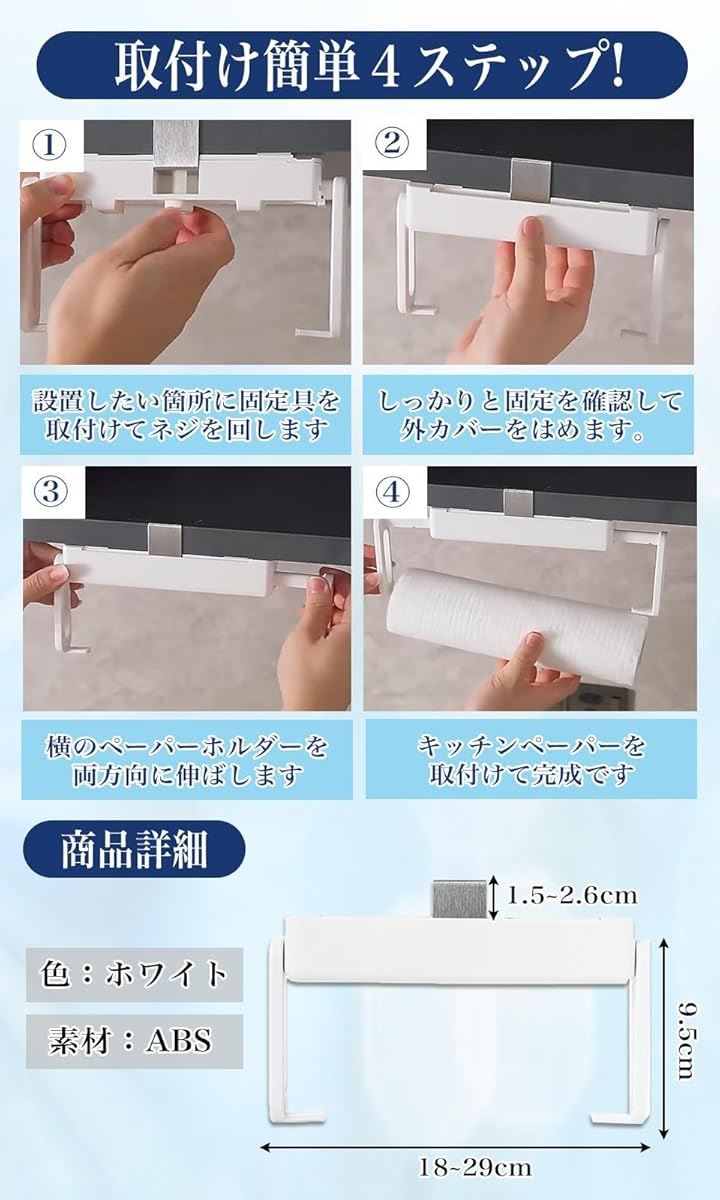 取付け簡単４ステップ!

①

設置したい箇所に固定具を取付けてネジを回します

②

しっかりと固定を確認して外カバーをはめます。

③

横のペーパーホルダーを両方向に伸ばします

④

キッチンペーパーを取付けて完成です

商品詳細

色：ホワイト

素材：ABS

1.5~2.6cm

9.5cm

18~29cm