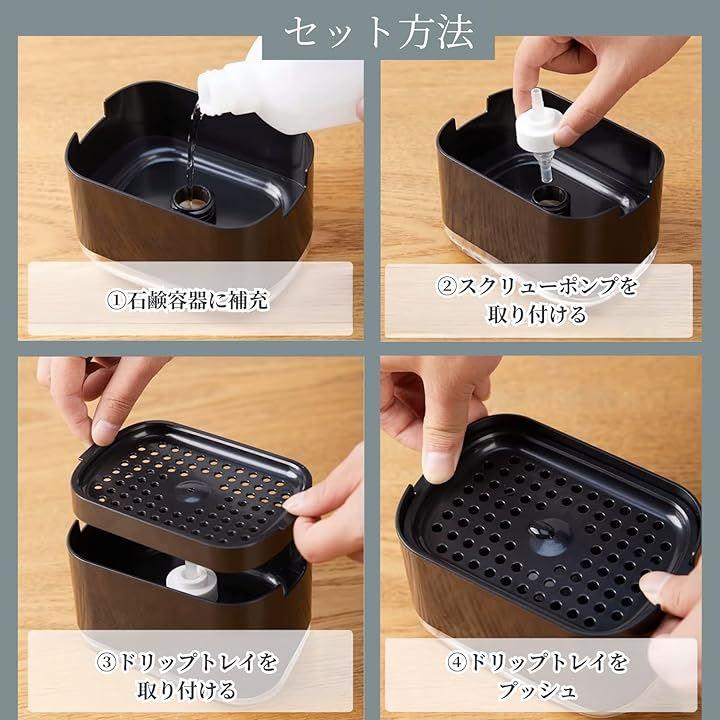 セット方法

①石鹸容器に補充

②スクリューポンプを取り付ける

③ドリップトレイを取り付ける

④ドリップトレイをプッシュ