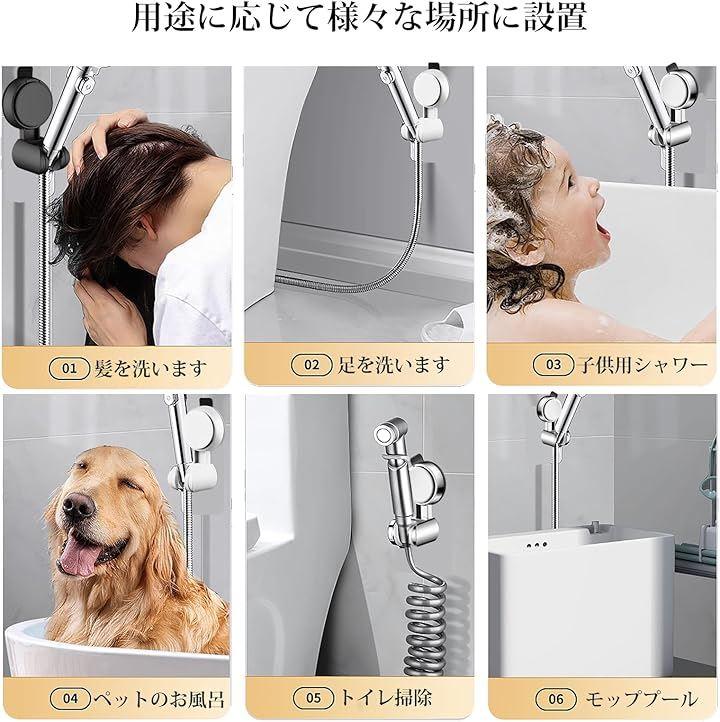 用途に応じて様々な場所に設置

01 髪を洗います

02 足を洗います

03 子供用シャワー

04 ペットのお風呂

05 トイレ掃除

06 モッププール