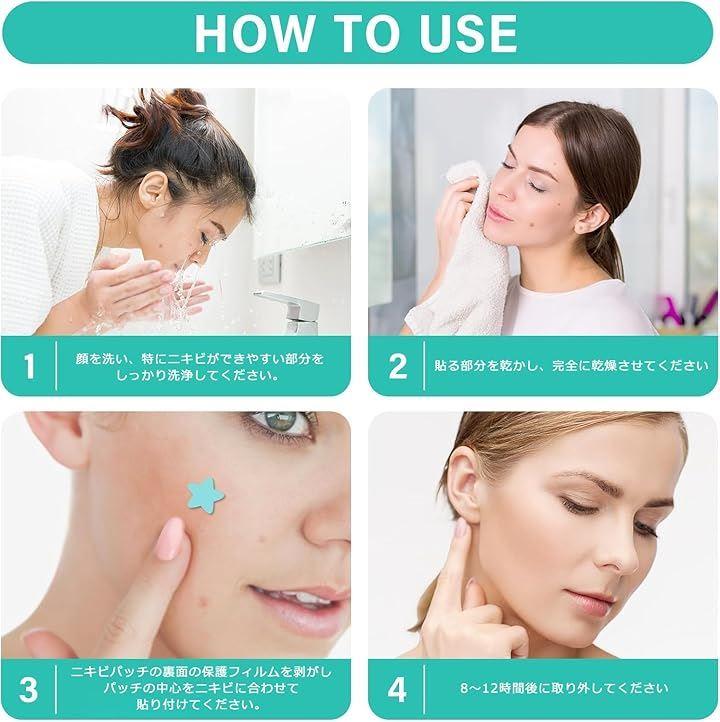 HOW TO USE

1
顔を洗い、特にニキビができやすい部分をしっかり洗浄してください。

2
貼る部分を乾かし、完全に乾燥させてください

3
ニキビパッチの裏面の保護フィルムを剥がしパッチの中心をニキビに合わせて貼り付けてください。

4
8～12時間後に取り外してください