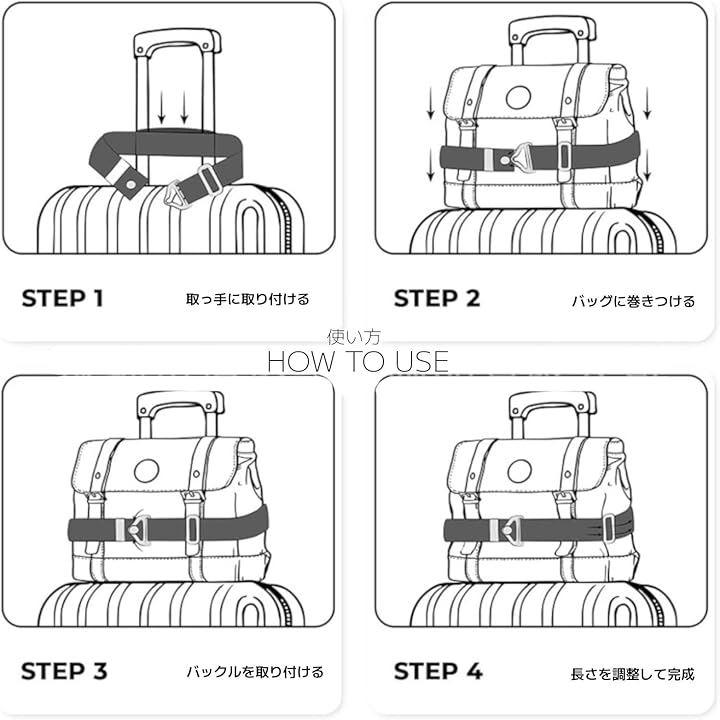 STEP 1
取っ手に取り付ける

STEP 2
バッグに巻きつける

使い方
HOW TO USE

STEP 3
バックルを取り付ける

STEP 4
長さを調整して完成