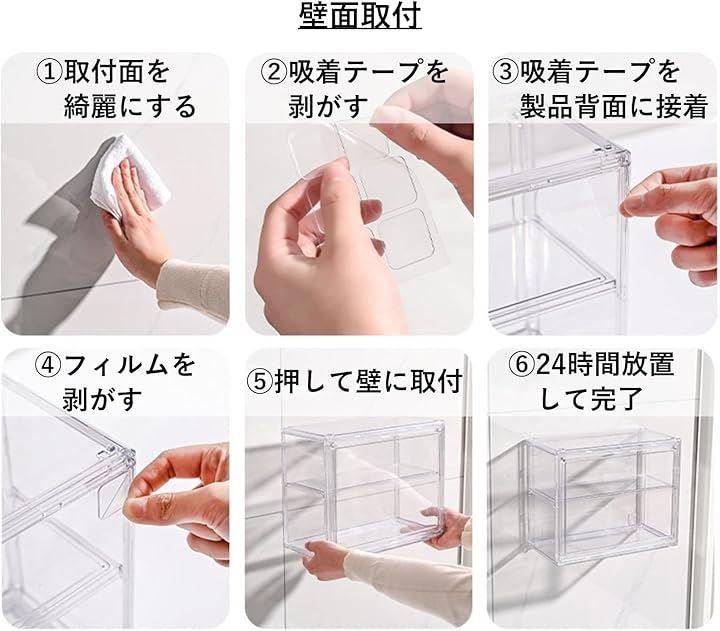 壁面取付

①取付面を綺麗にする

②吸着テープを剥がす

③吸着テープを製品背面に接着

④フィルムを剥がす

⑤押して壁に取付

⑥24時間放置して完了