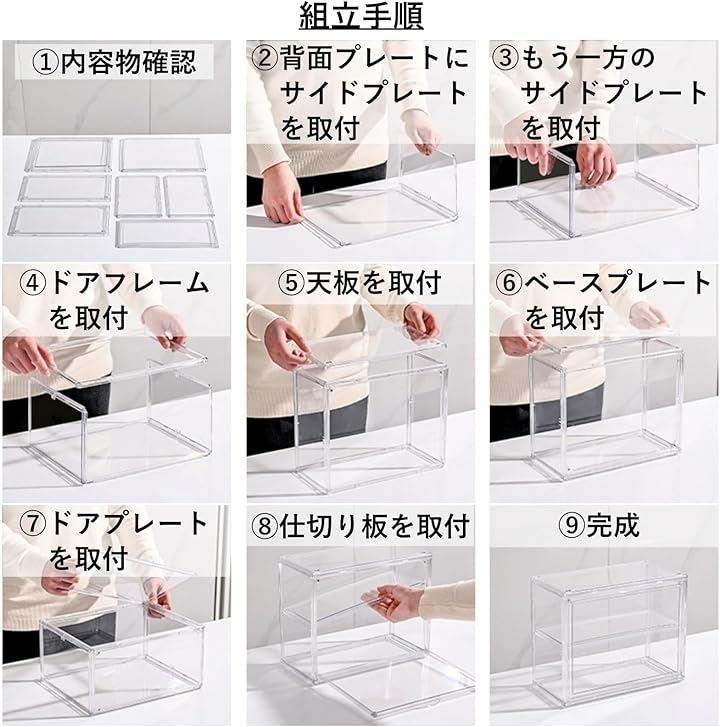 組立手順

①内容物確認

②背面プレートにサイドプレートを取付

③もう一方のサイドプレートを取付

④ドアフレームを取付

⑤天板を取付

⑥ベースプレートを取付

⑦ドアプレートを取付

⑧仕切り板を取付

⑨完成