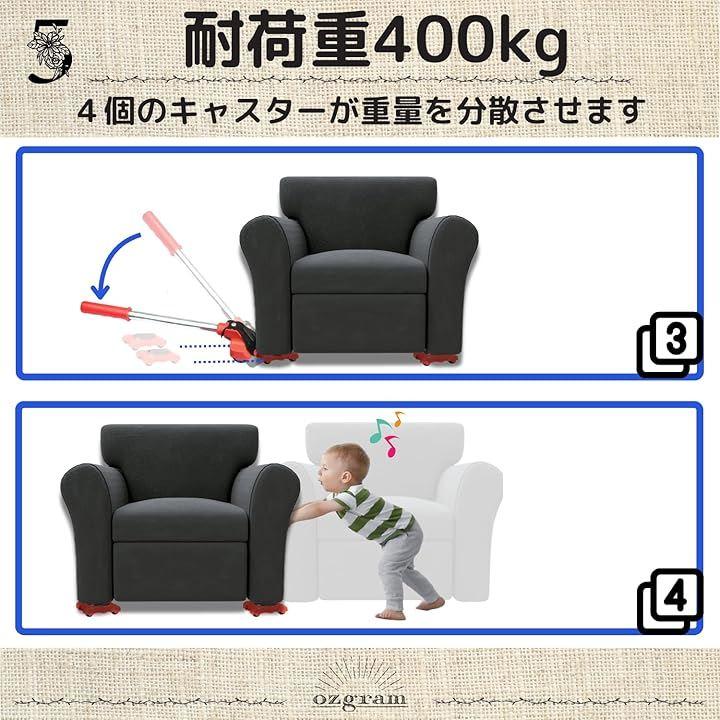 5

耐荷重400kg

４個のキャスターが重量を分散させます

3

4

ozgram