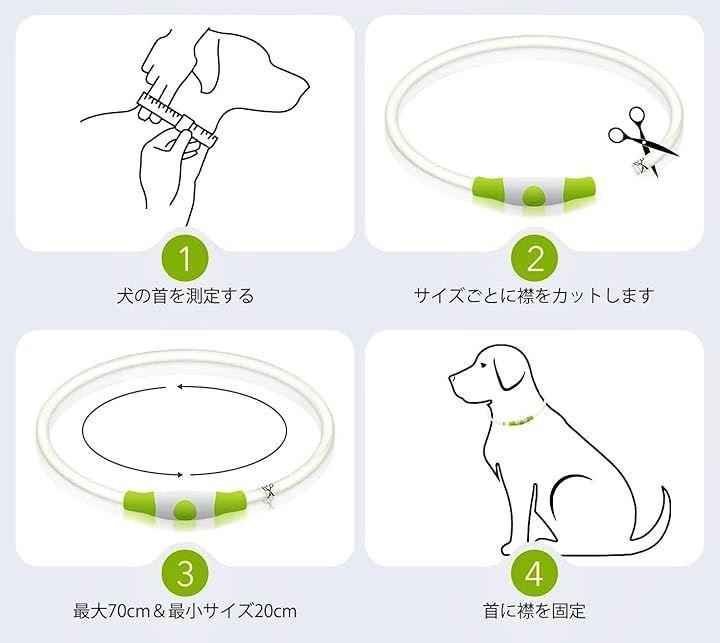 1
犬の首を測定する

2
サイズごとに襟をカットします

3
最大70cm＆最小サイズ20cm

4
首に襟を固定