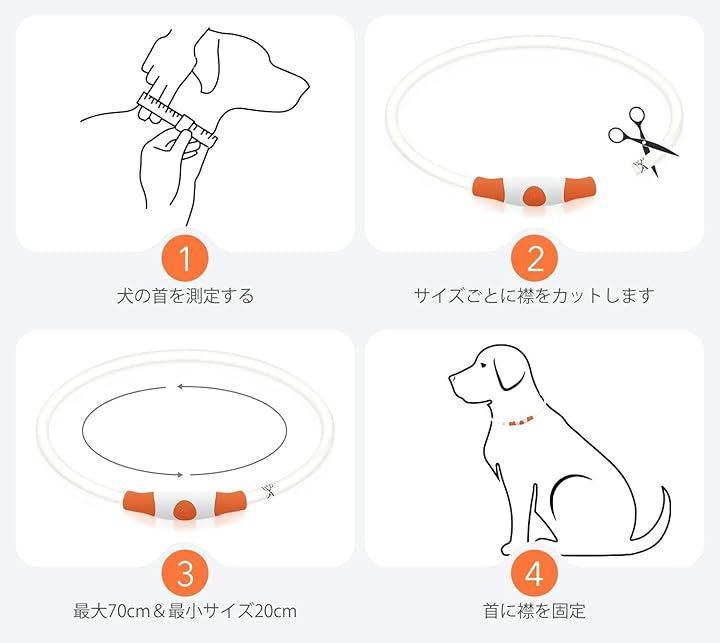 1
犬の首を測定する

2
サイズごとに襟をカットします

3
最大70cm＆最小サイズ20cm

4
首に襟を固定