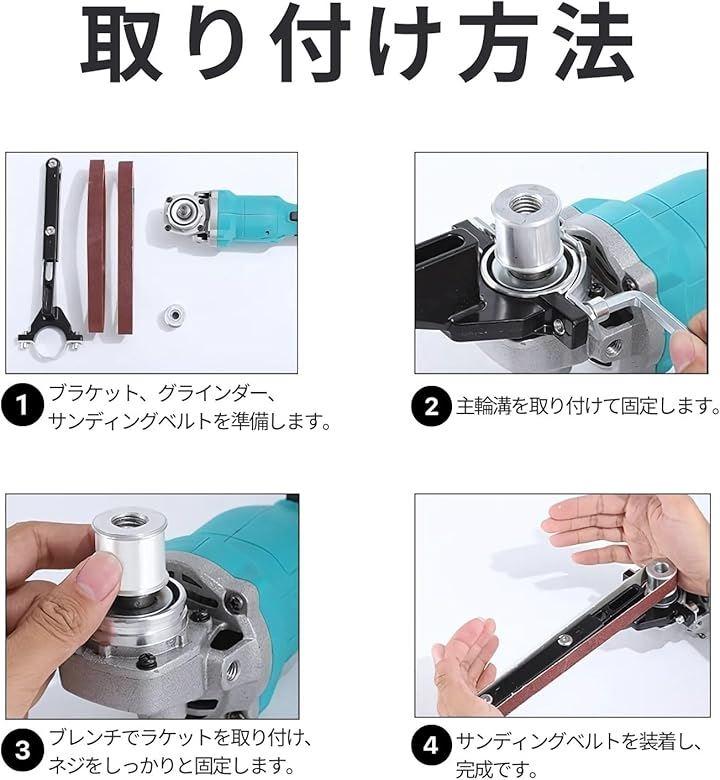 取り付け方法

1 ブラケット、グラインダー、サンディングベルトを準備します。

2 主輪溝を取り付けて固定します。

3 ブレンチでラケットを取り付け、ネジをしっかりと固定します。

4 サンディングベルトを装着し、完成です。