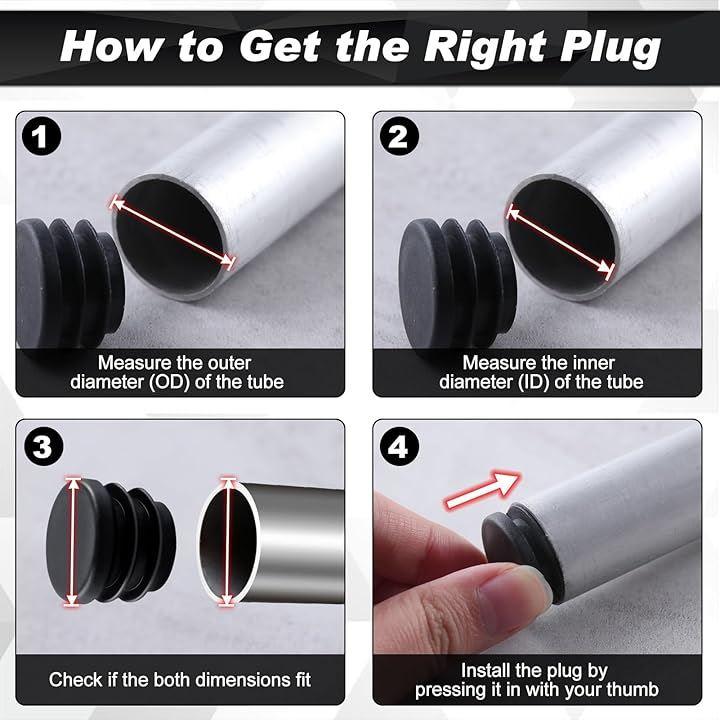 How to Get the Right Plug

1

Measure the outer diameter (OD) of the tube

2

Measure the inner diameter (ID) of the tube

3

Check if the both dimensions fit

4

Install the plug by pressing it in with your thumb