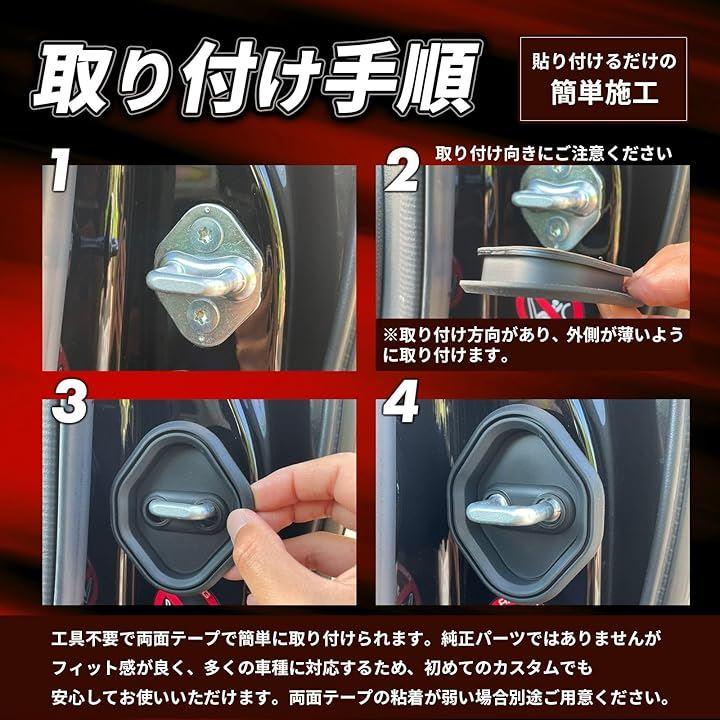 取り付け手順

貼り付けるだけの
簡単施工

1

2
取り付け向きにご注意ください

※取り付け方向があり、外側が薄いように取り付けます。

3

4

工具不要で両面テープで簡単に取り付けられます。純正パーツではありませんがフィット感が良く、多くの車種に対応するため、初めてのカスタムでも安心してお使いいただけます。両面テープの粘着が弱い場合別途ご用意ください。