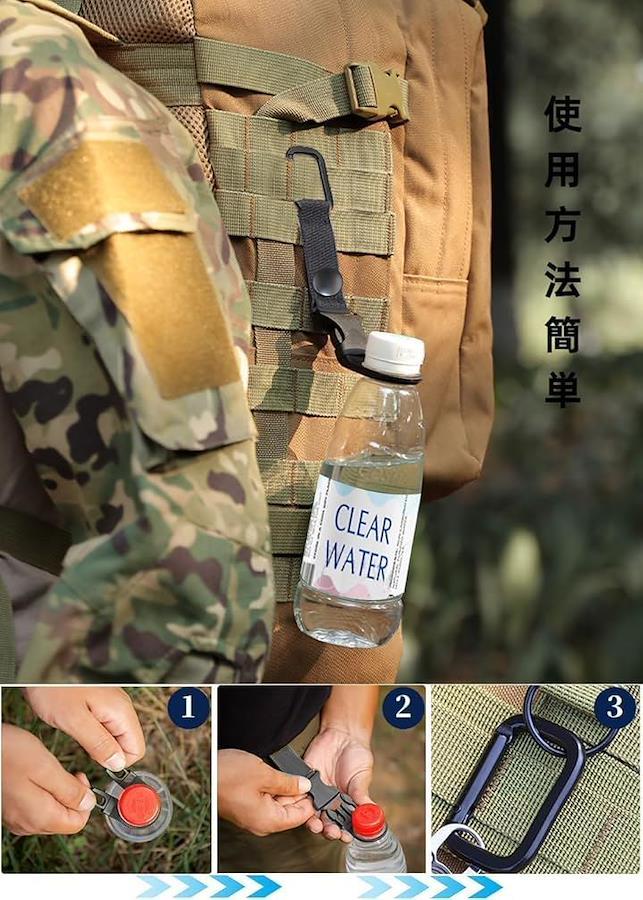 使用方法簡単

CLEAR WATER

1

2

3