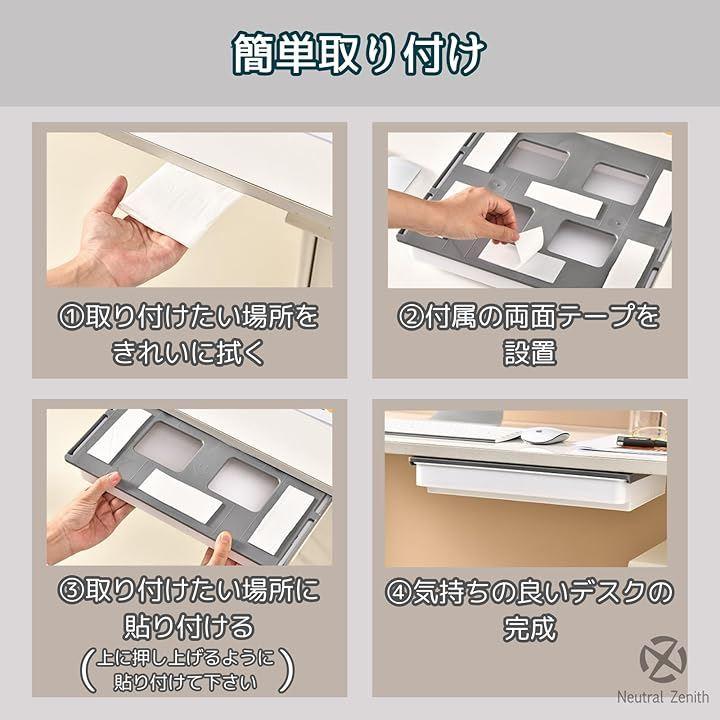 簡単取り付け

①取り付けたい場所をきれいに拭く

②付属の両面テープを設置

③取り付けたい場所に貼り付ける
（上に押し上げるように貼り付けて下さい）

④気持ちの良いデスクの完成

Neutral Zenith