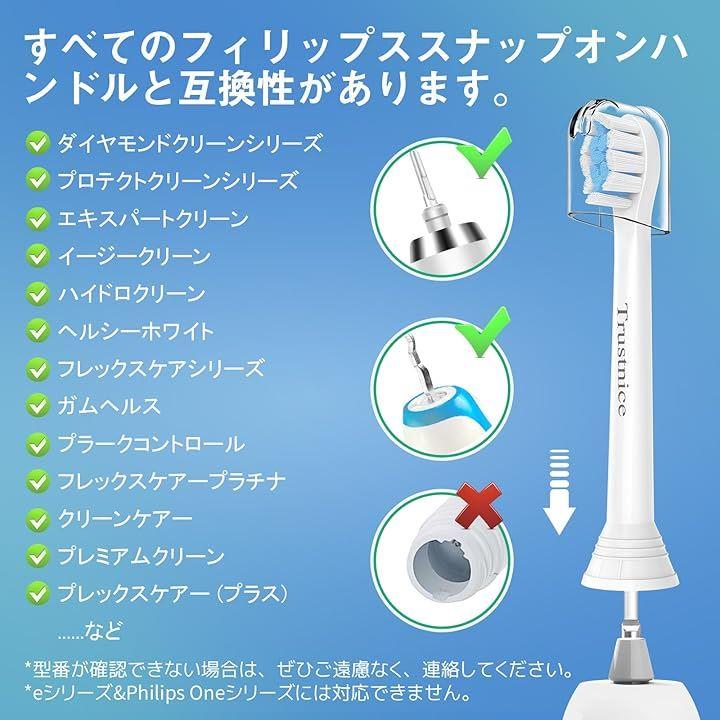 すべてのフィリップススナップオンハンドルと互換性があります。

ダイヤモンドクリーンシリーズ
プロテクトクリーンシリーズ
エキスパートクリーン
イージークリーン
ハイドロクリーン
ヘルシーホワイト
フレックスケアシリーズ
ガムヘルス
プラークコントロール
フレックスケアープラチナ
クリーンケアー
プレミアムクリーン
プレックスケアー（プラス）
……など

Trustnice

*型番が確認できない場合は、ぜひご遠慮なく、連絡してください。
*eシリーズ&Philips Oneシリーズには対応できません。