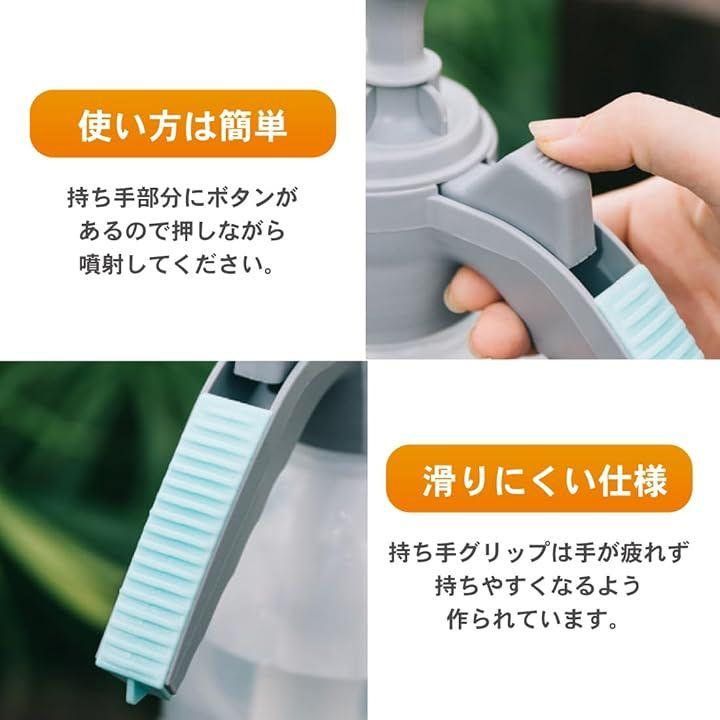 使い方は簡単

持ち手部分にボタンがあるので押しながら噴射してください。

滑りにくい仕様

持ち手グリップは手が疲れず持ちやすくなるよう作られています。