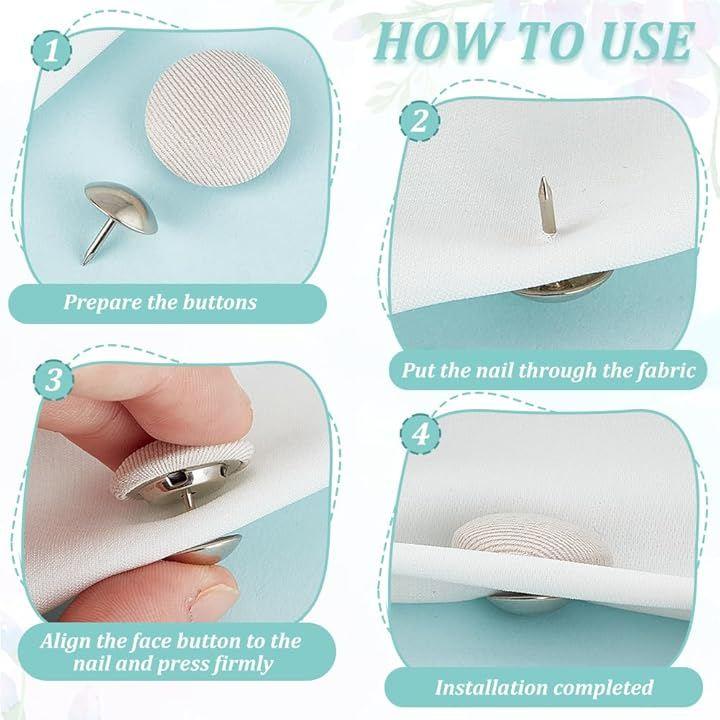 HOW TO USE

1

Prepare the buttons

2

Put the nail through the fabric

3

Align the face button to the nail and press firmly

4

Installation completed