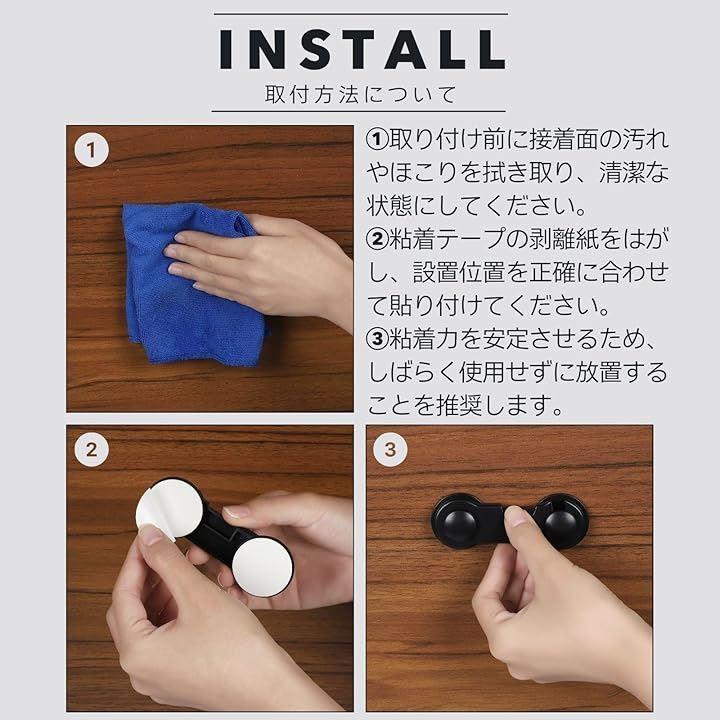 INSTALL
取付方法について

1

①取り付け前に接着面の汚れやほこりを拭き取り、清潔な状態にしてください。
②粘着テープの剥離紙をはがし、設置位置を正確に合わせて貼り付けてください。
③粘着力を安定させるため、しばらく使用せずに放置することを推奨します。

2

3