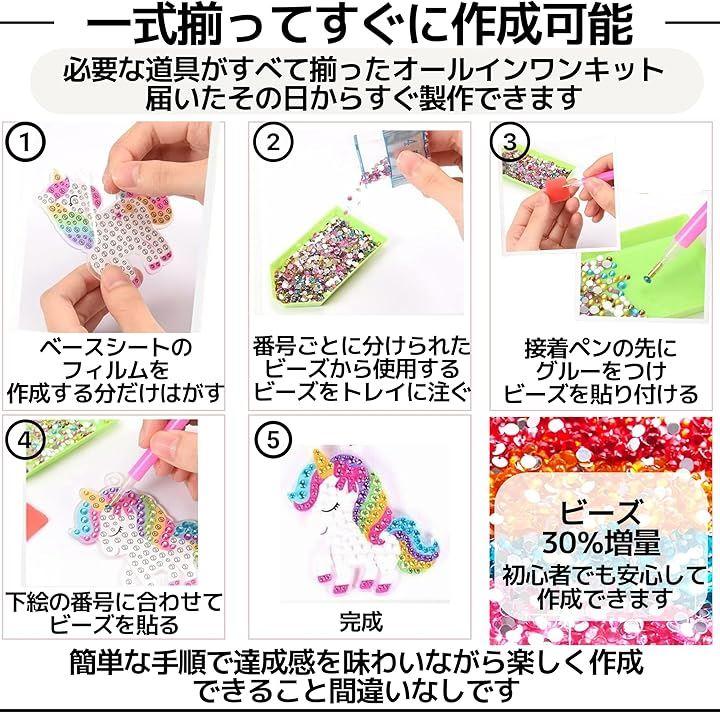 一式揃ってすぐに作成可能

必要な道具がすべて揃ったオールインワンキット
届いたその日からすぐ製作できます

①

ベースシートの
フィルムを
作成する分だけはがす

②

番号ごとに分けられた
ビーズから使用する
ビーズをトレイに注ぐ

③

接着ペンの先に
グルーをつけ
ビーズを貼り付ける

④

下絵の番号に合わせて
ビーズを貼る

⑤

完成

ビーズ
30%増量
初心者でも安心して
作成できます

簡単な手順で達成感を味わいながら楽しく作成
できること間違いなしです