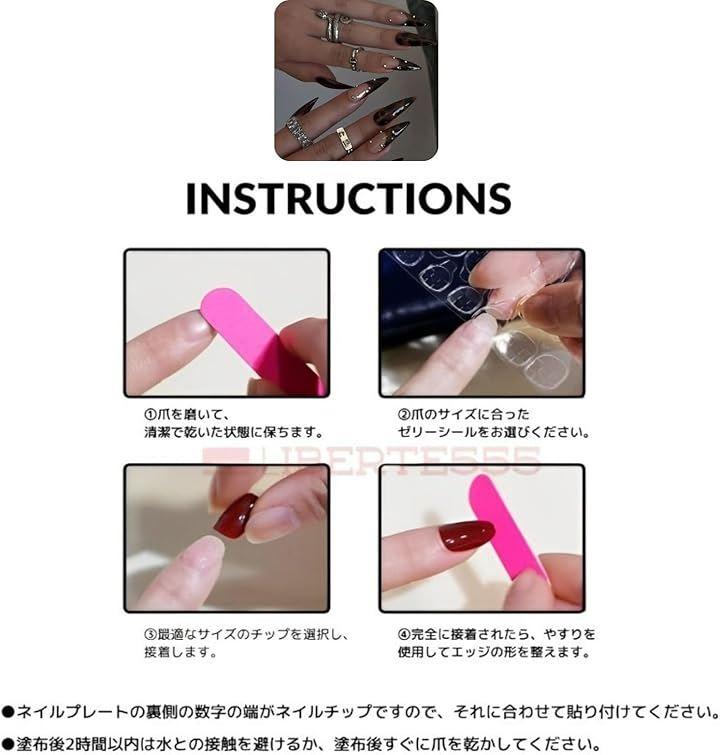 INSTRUCTIONS

①爪を磨いて、清潔で乾いた状態に保ちます。

②爪のサイズに合ったゼリーシールをお選びください。

LIBERTE555

③最適なサイズのチップを選択し、接着します。

④完全に接着されたら、やすりを使用してエッジの形を整えます。

●ネイルプレートの裏側の数字の端がネイルチップですので、それに合わせて貼り付けてください。
●塗布後2時間以内は水との接触を避けるか、塗布後すぐに爪を乾かしてください。