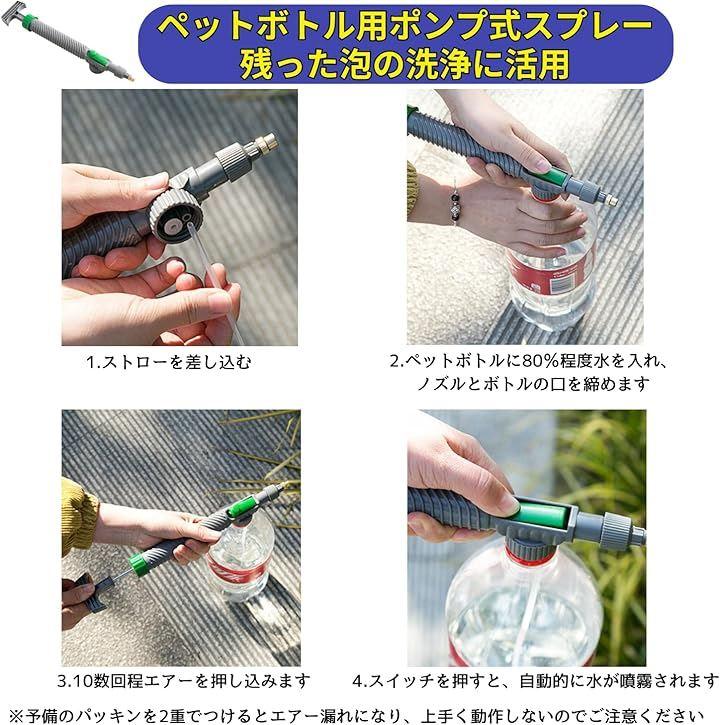 ペットボトル用ポンプ式スプレー
残った泡の洗浄に活用

1.ストローを差し込む

2.ペットボトルに80%程度水を入れ、ノズルとボトルの口を締めます

3.10数回程エアーを押し込みます

4.スイッチを押すと、自動的に水が噴霧されます

※予備のパッキンを2重でつけるとエアー漏れになり、上手く動作しないのでご注意ください