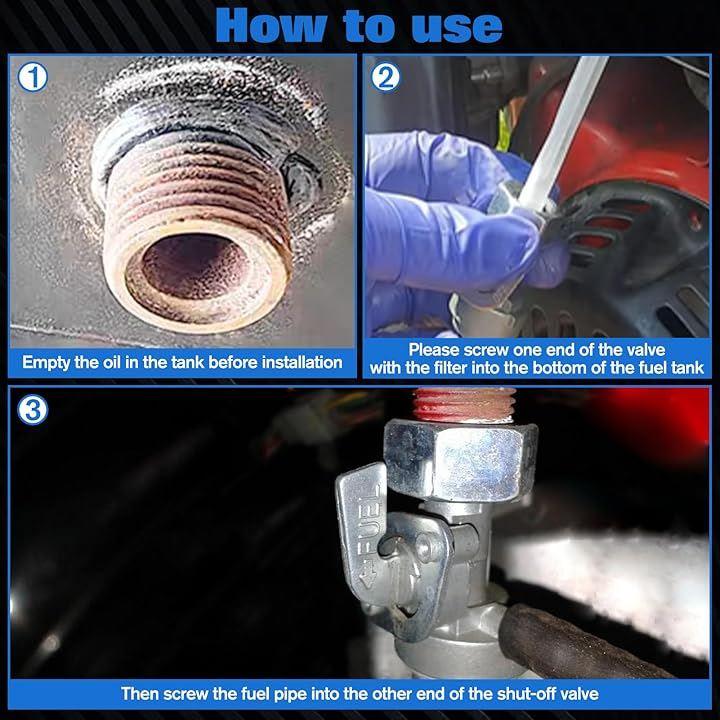 How to use

1

Empty the oil in the tank before installation

2

Please screw one end of the valve with the filter into the bottom of the fuel tank

3

FUEL

Then screw the fuel pipe into the other end of the shut-off valve