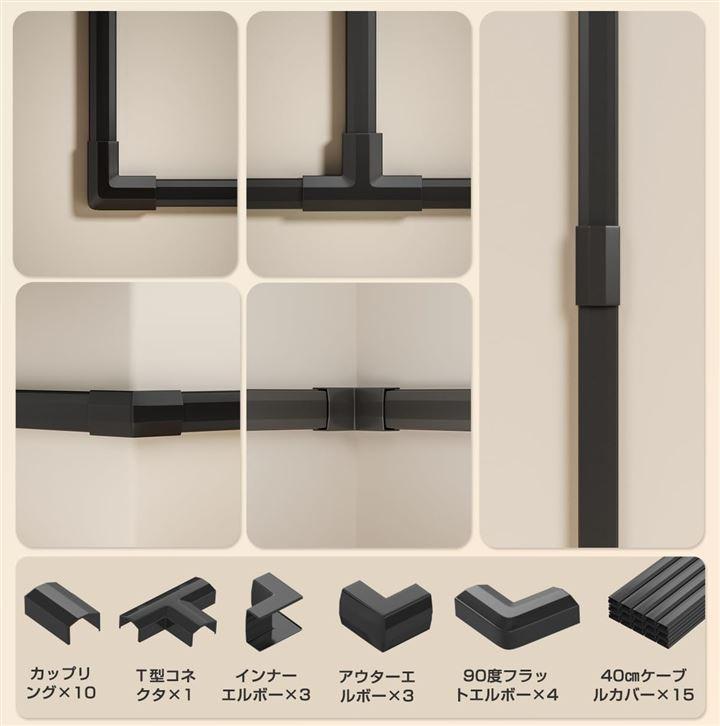 カップリング×10

T型コネクタ×1

インナーエルボー×3

アウターエルボー×3

90度フラットエルボー×4

40㎝ケーブルカバー×15