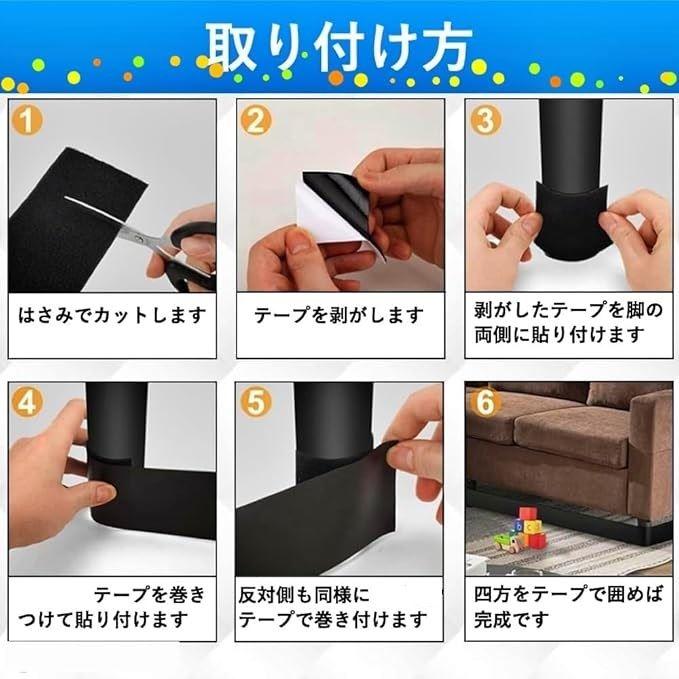 取り付け方

1
はさみでカットします

2
テープを剥がします

3
剥がしたテープを脚の両側に貼り付けます

4
テープを巻きつけて貼り付けます

5
反対側も同様にテープで巻き付けます

6
四方をテープで囲めば完成です