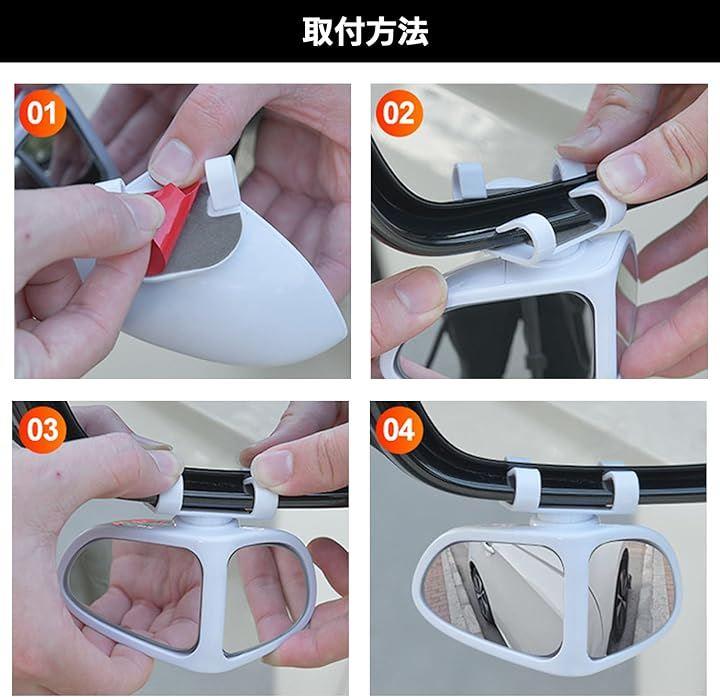 取付方法

01

02

03

04