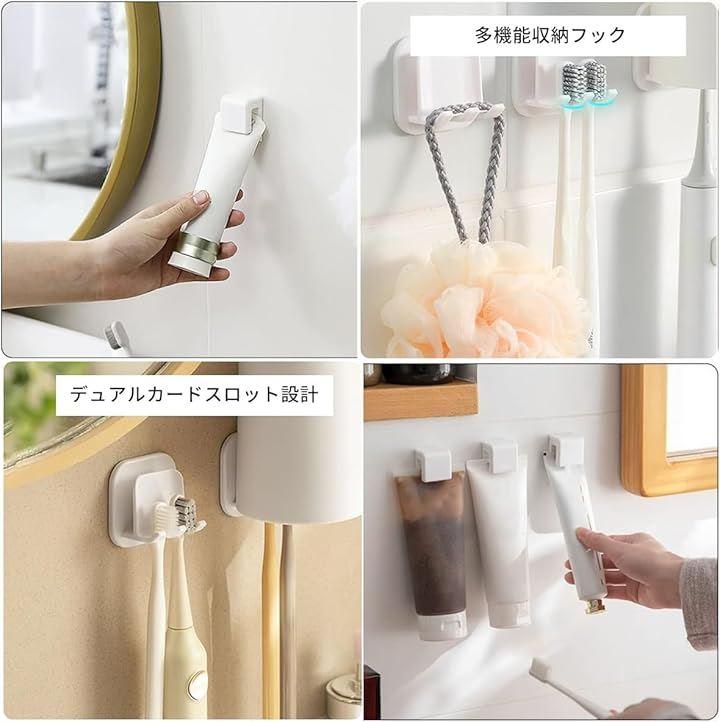 多機能収納フック

デュアルカードスロット設計