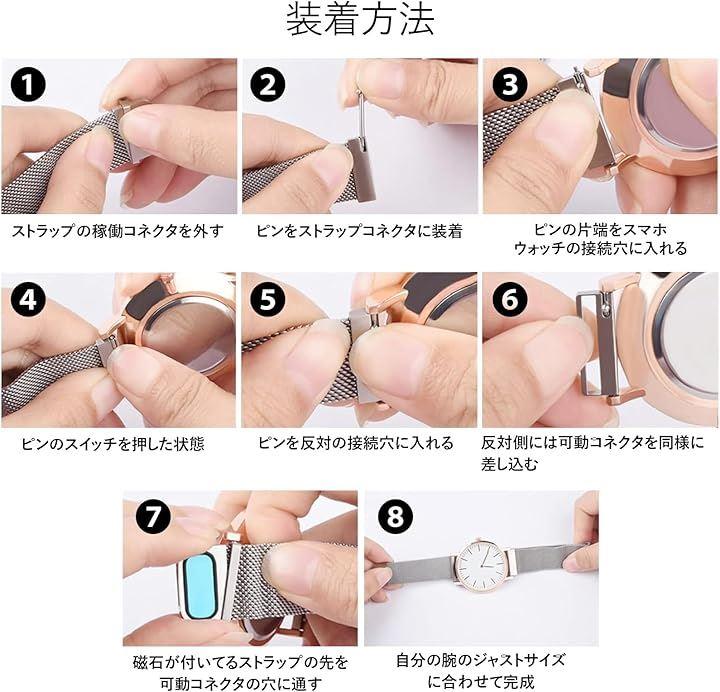 装着方法

1
ストラップの稼働コネクタを外す

2
ピンをストラップコネクタに装着

3
ピンの片端をスマホウォッチの接続穴に入れる

4
ピンのスイッチを押した状態

5
ピンを反対の接続穴に入れる

6
反対側には可動コネクタを同様に差し込む

7
磁石が付いてるストラップの先を可動コネクタの穴に通す

8
自分の腕のジャストサイズに合わせて完成